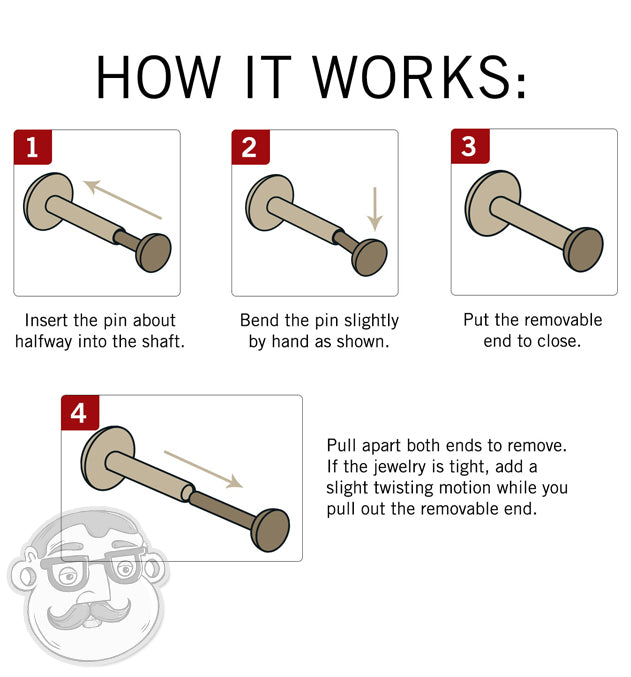 HOW IT WORKS:

1

Insert the pin about halfway into the shaft.

2

Bend the pin slightly by hand as shown.

3

Put the removable end to close.

4

Pull apart both ends to remove. If the jewelry is tight, add a slight twisting motion while you pull out the removable end.