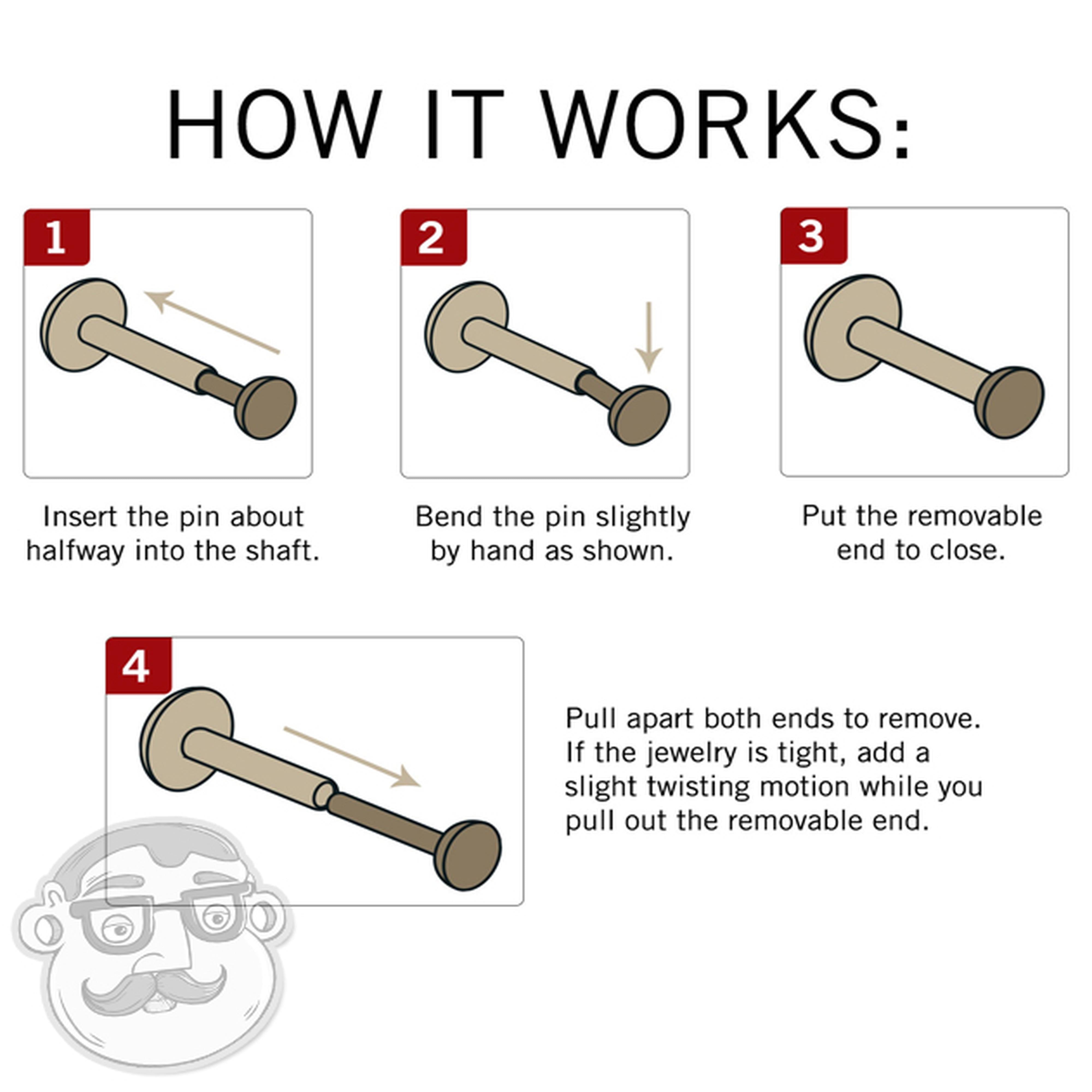 HOW IT WORKS:

1

Insert the pin about halfway into the shaft.

2

Bend the pin slightly by hand as shown.

3

Put the removable end to close.

4

Pull apart both ends to remove. If the jewelry is tight, add a slight twisting motion while you pull out the removable end.